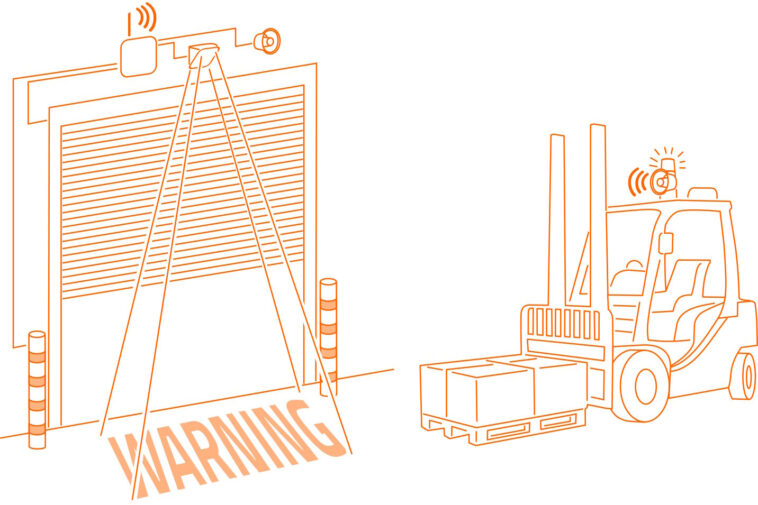 WARNING